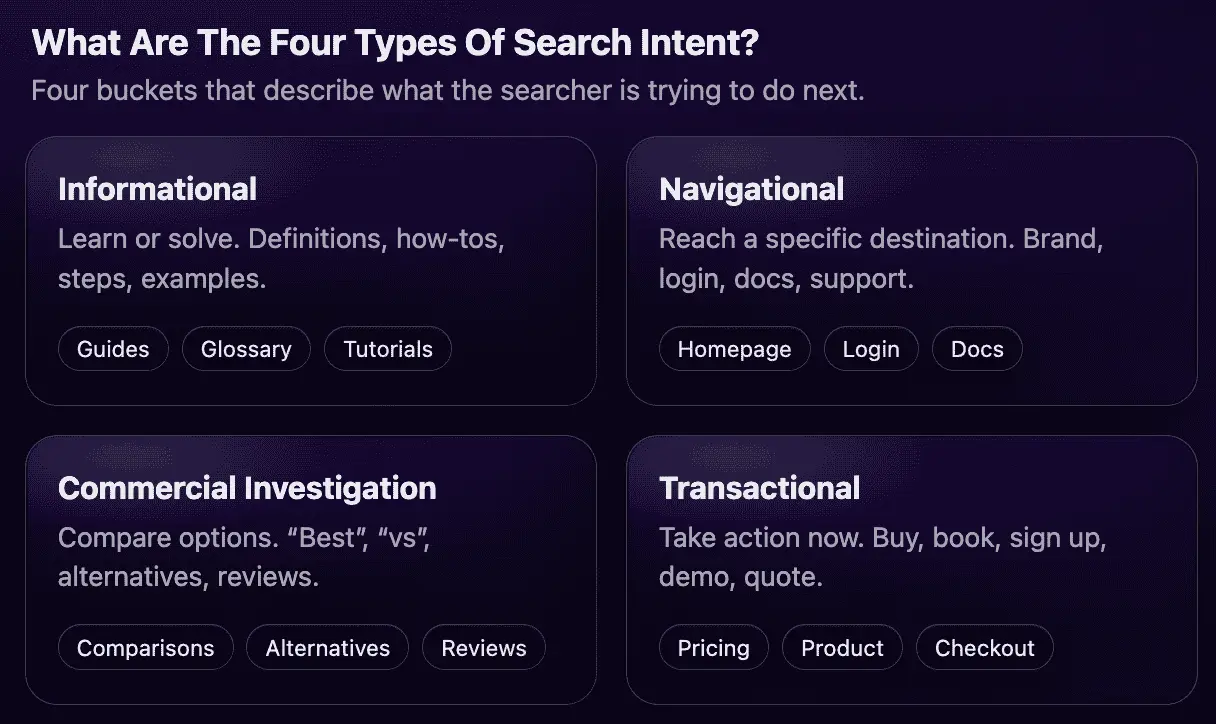 What Are The Four Types Of Search Intent?

Four buckets that describe what the searcher is trying to do next.

Informational

Learn or solve. Definitions, how-tos, steps, examples.

Guides Glossary Tutorials

Navigational

Reach a specific destination. Brand, login, docs, support.

Homepage Login Docs

Commercial Investigation

Compare options. “Best”, “vs”, alternatives, reviews.

Comparisons Alternatives Reviews

Transactional

Take action now. Buy, book, sign up, demo, quote.

Pricing Product Checkout